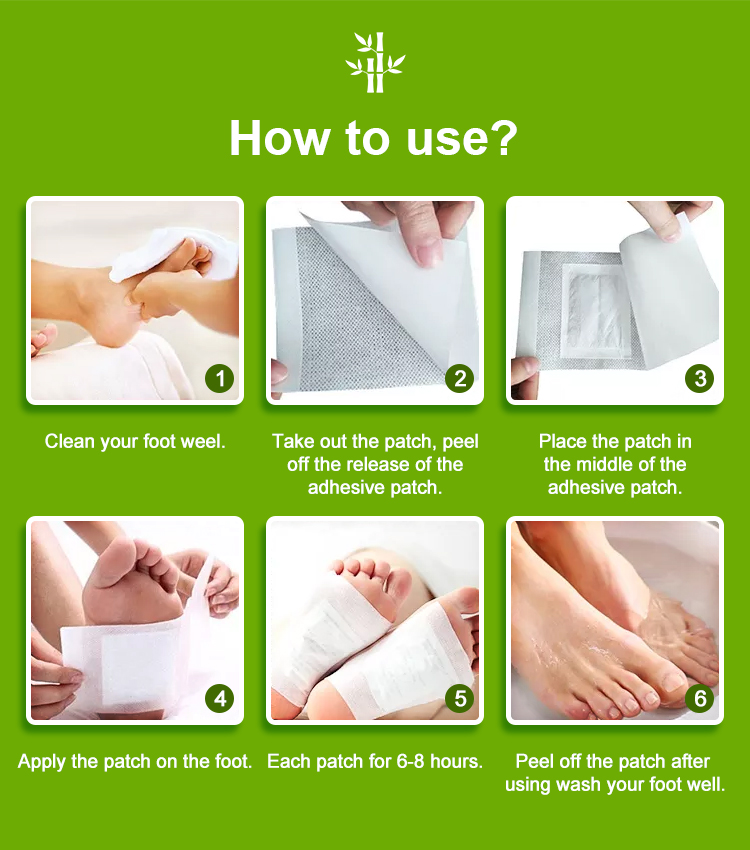 How to use?

1

Clean your foot weel.

2

Take out the patch, peel off the release of the adhesive patch.

3

Place the patch in the middle of the adhesive patch.

4

Apply the patch on the foot.

5

Each patch for 6-8 hours.

6

Peel off the patch after using wash your foot well.